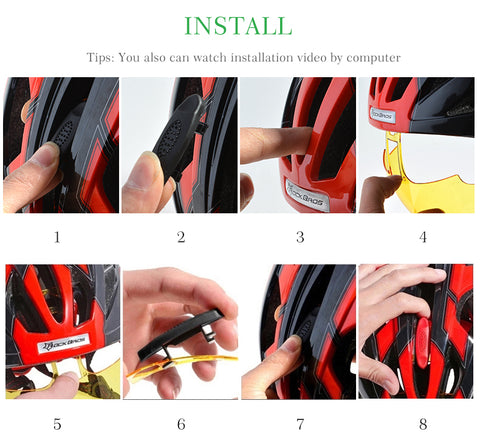 INSTALL

Tips: You also can watch installation video by computer

ROCKBROS

ROCKBROS

1

2

3

4

ROCKBROS

5

6

7

8