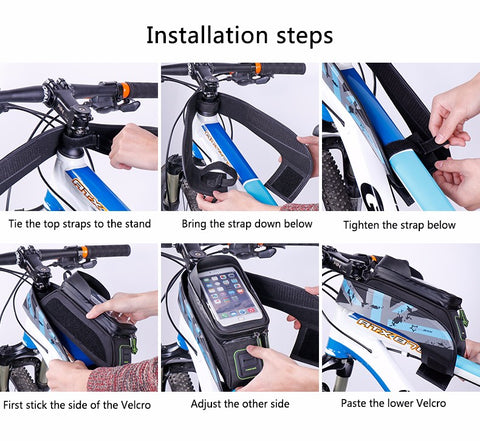 Installation steps

Tie the top straps to the stand

Bring the strap down below

Tighten the strap below

First stick the side of the Velcro

Adjust the other side

Paste the lower Velcro