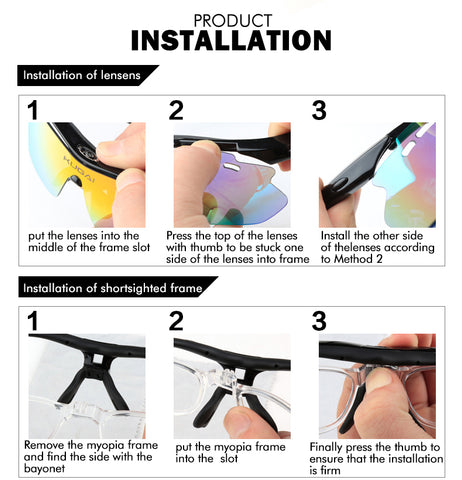 PRODUCT
INSTALLATION

Installation of lensens

1
KUGAI
put the lenses into the middle of the frame slot

2
Press the top of the lenses with thumb to be stuck one side of the lenses into frame

3
Install the other side of thelenses according to Method 2

Installation of shortsighted frame

1
Remove the myopia frame and find the side with the bayonet

2
put the myopia frame into the slot

3
Finally press the thumb to ensure that the installation is firm